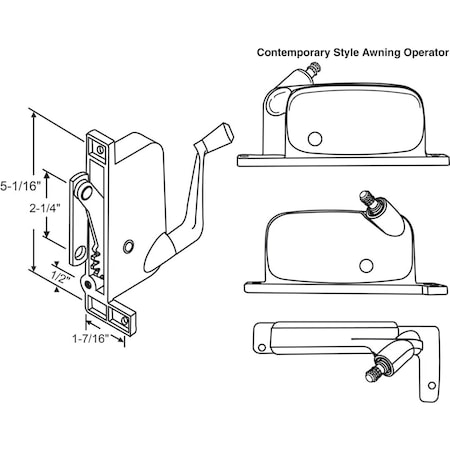 Contemporary Style Awning Operator

5-1/16"

2-1/4"

1/2"

1-7/16"